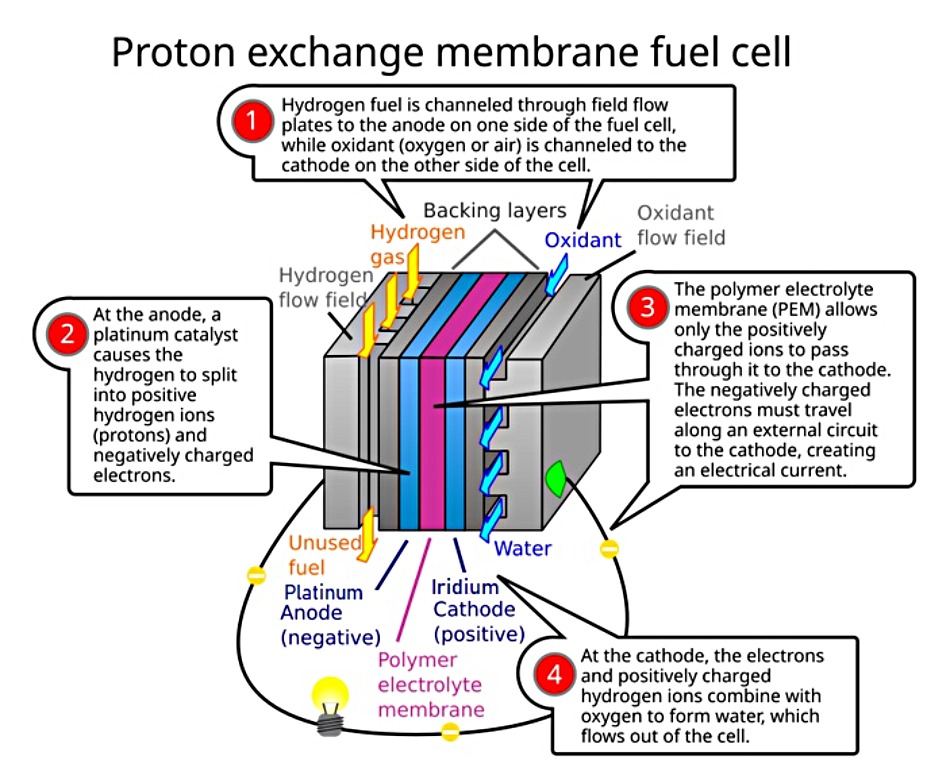 Proton exchange membrane fuel cell

1 Hydrogen fuel is channeled through field flow plates to the anode on one side of the fuel cell, while oxidant (oxygen or air) is channeled to the cathode on the other side of the cell.

Backing layers

Hydrogen gas

Oxidant

Oxidant flow field

Hydrogen flow field

2 At the anode, a platinum catalyst causes the hydrogen to split into positive hydrogen ions (protons) and negatively charged electrons.

3 The polymer electrolyte membrane (PEM) allows only the positively charged ions to pass through it to the cathode. The negatively charged electrons must travel along an external circuit to the cathode, creating an electrical current.

Unused fuel

Water

Platinum Anode (negative)

Iridium Cathode (positive)

Polymer electrolyte membrane

4 At the cathode, the electrons and positively charged hydrogen ions combine with oxygen to form water, which flows out of the cell.